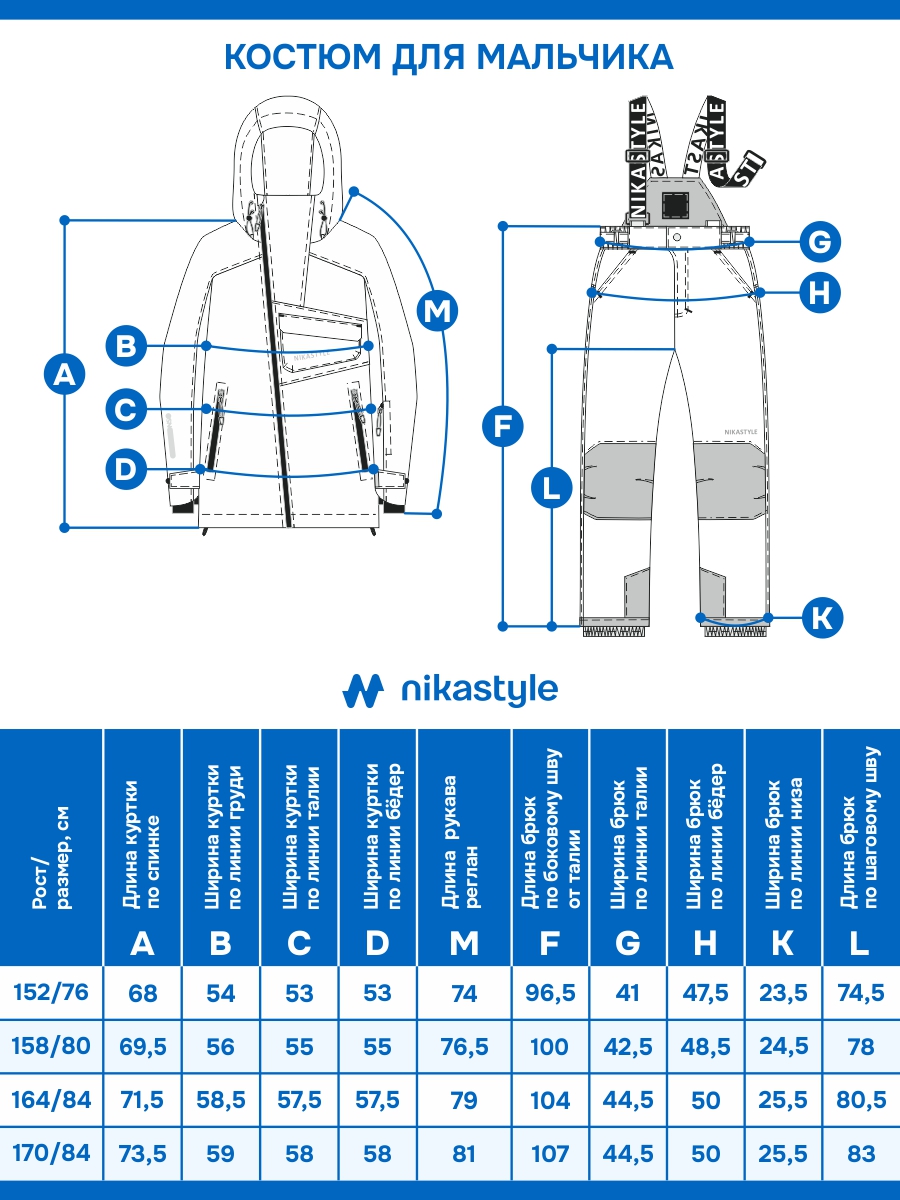 КОСТЮМ ДЛЯ МАЛЬЧИКА

A
B
C
D
M
NIKASTYLE

NIKASTYLE
NIKASTYLE
G
H
F
L
K
NIKASTYLE

nikastyle

| Рост/ размер, см | Длина куртки по спинке A | Ширина куртки по линии груди B | Ширина куртки по линии талии C | Ширина куртки по линии бёдер D | Длина рукава реглан M | Длина брюк по боковому шву от талии F | Ширина брюк по линии талии G | Ширина брюк по линии бёдер H | Ширина брюк по линии низа K | Длина брюк по шаговому шву L |
|---|---|---|---|---|---|---|---|---|---|---|
| 152/76 | 68 | 54 | 53 | 53 | 74 | 96,5 | 41 | 47,5 | 23,5 | 74,5 |
| 158/80 | 69,5 | 56 | 55 | 55 | 76,5 | 100 | 42,5 | 48,5 | 24,5 | 78 |
| 164/84 | 71,5 | 58,5 | 57,5 | 57,5 | 79 | 104 | 44,5 | 50 | 25,5 | 80,5 |
| 170/84 | 73,5 | 59 | 58 | 58 | 81 | 107 | 44,5 | 50 | 25,5 | 83 |