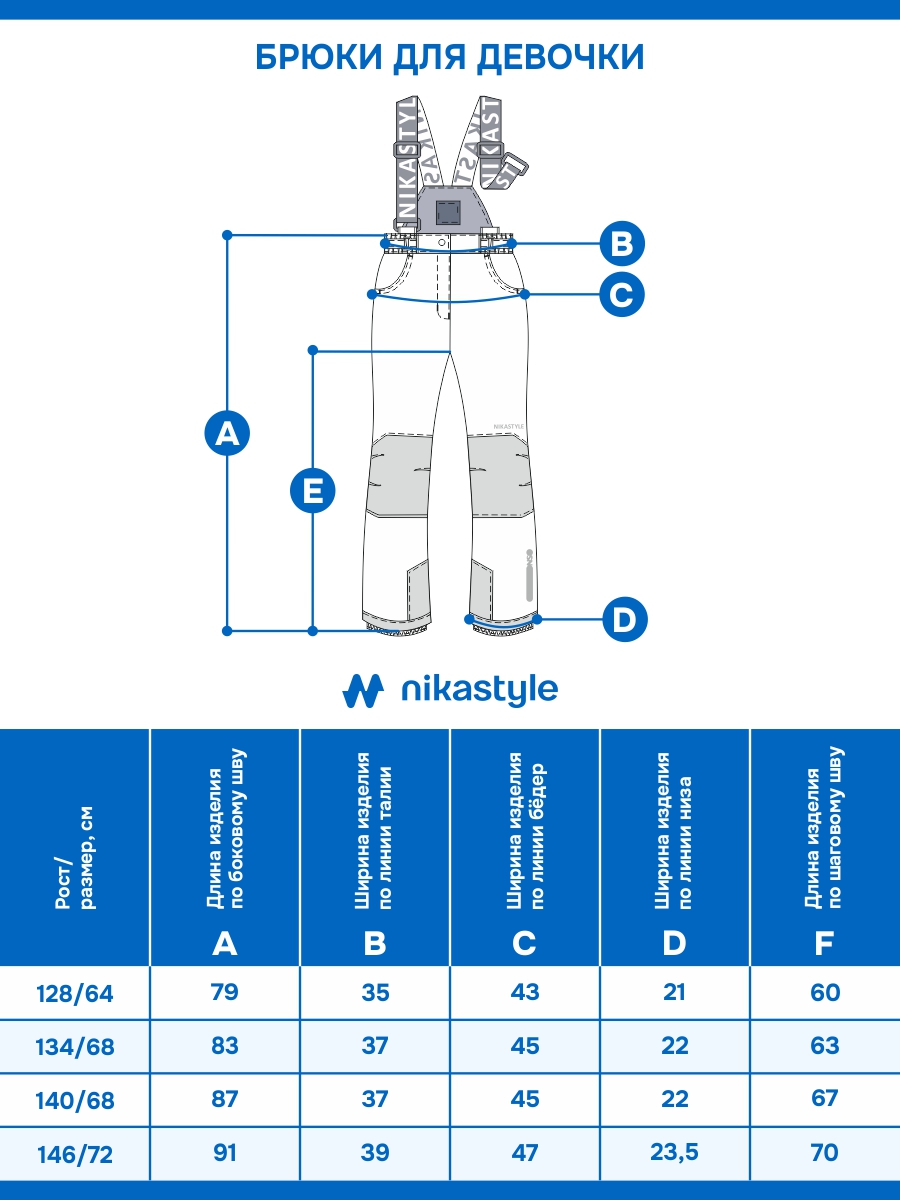 БРЮКИ ДЛЯ ДЕВОЧКИ

NIKASTYL

NIKAST

NIKASTYLE

B

C

A

E

D

nikastyle

| Рост/ размер, см | Длина изделия по боковому шву A | Ширина изделия по линии талии B | Ширина изделия по линии бёдер C | Ширина изделия по линии низа D | Длина изделия по шаговому шву F |
|---|---|---|---|---|---|
| 128/64 | 79 | 35 | 43 | 21 | 60 |
| 134/68 | 83 | 37 | 45 | 22 | 63 |
| 140/68 | 87 | 37 | 45 | 22 | 67 |
| 146/72 | 91 | 39 | 47 | 23,5 | 70 |