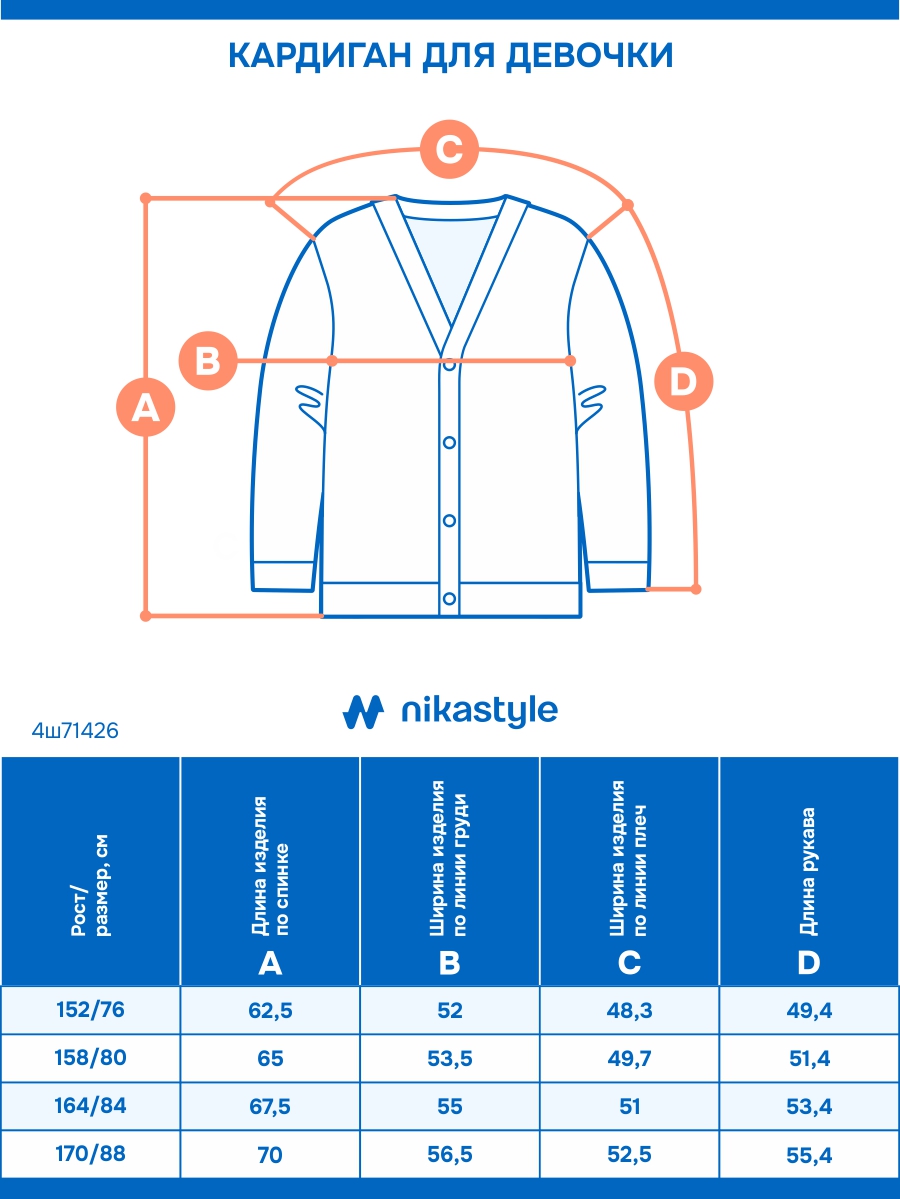 КАРДИГАН ДЛЯ ДЕВОЧКИ

C

B

A

D

nikastyle

4ш71426

| Рост/ размер, см | Длина изделия по спинке A | Ширина изделия по линии груди B | Ширина изделия по линии плеч C | Длина рукава D |
|---|---|---|---|---|
| 152/76 | 62,5 | 52 | 48,3 | 49,4 |
| 158/80 | 65 | 53,5 | 49,7 | 51,4 |
| 164/84 | 67,5 | 55 | 51 | 53,4 |
| 170/88 | 70 | 56,5 | 52,5 | 55,4 |