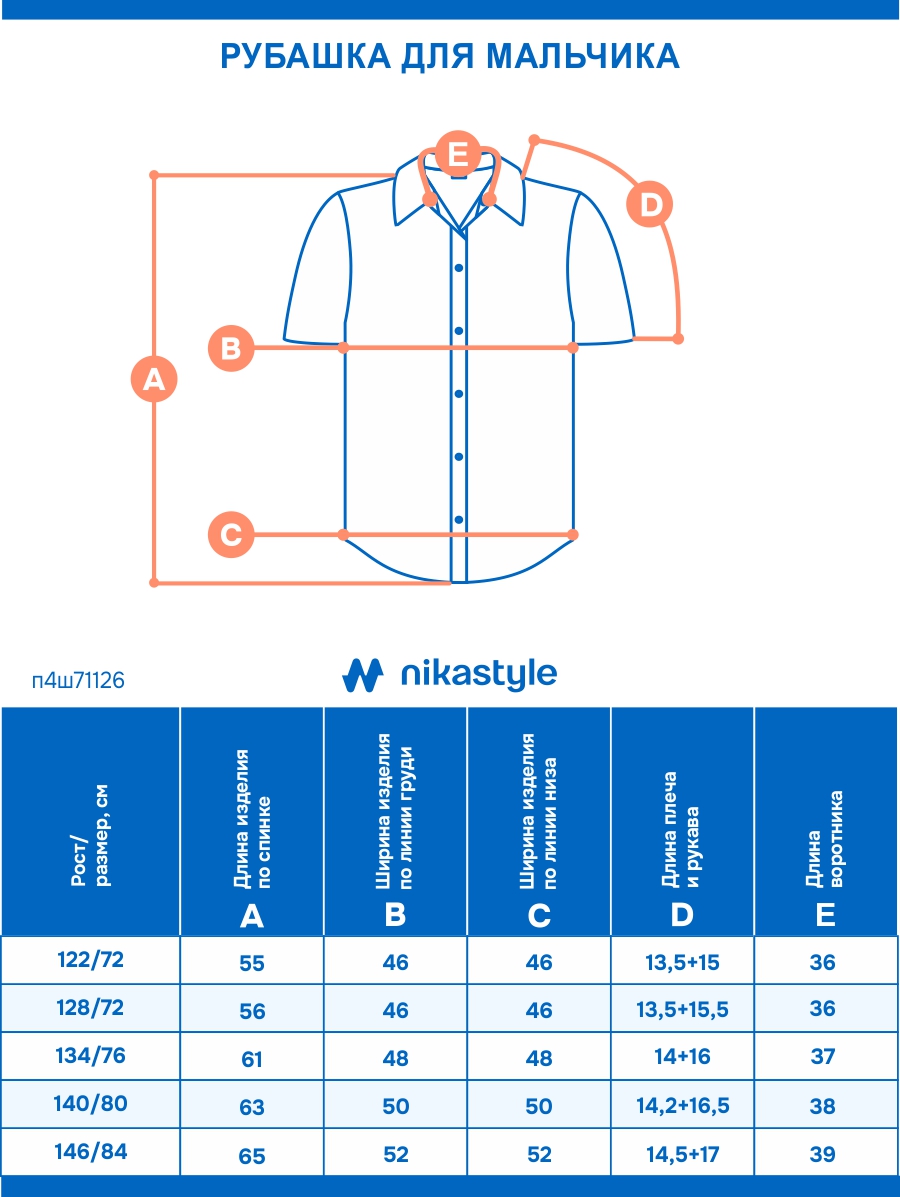 РУБАШКА ДЛЯ МАЛЬЧИКА

E
D
B
A
C

п4ш71126

nikastyle

| Рост/ размер, см | Длина изделия по спинке A | Ширина изделия по линии груди B | Ширина изделия по линии низа C | Длина плеча и рукава D | Длина воротника E |
|---|---|---|---|---|---|
| 122/72 | 55 | 46 | 46 | 13,5+15 | 36 |
| 128/72 | 56 | 46 | 46 | 13,5+15,5 | 36 |
| 134/76 | 61 | 48 | 48 | 14+16 | 37 |
| 140/80 | 63 | 50 | 50 | 14,2+16,5 | 38 |
| 146/84 | 65 | 52 | 52 | 14,5+17 | 39 |