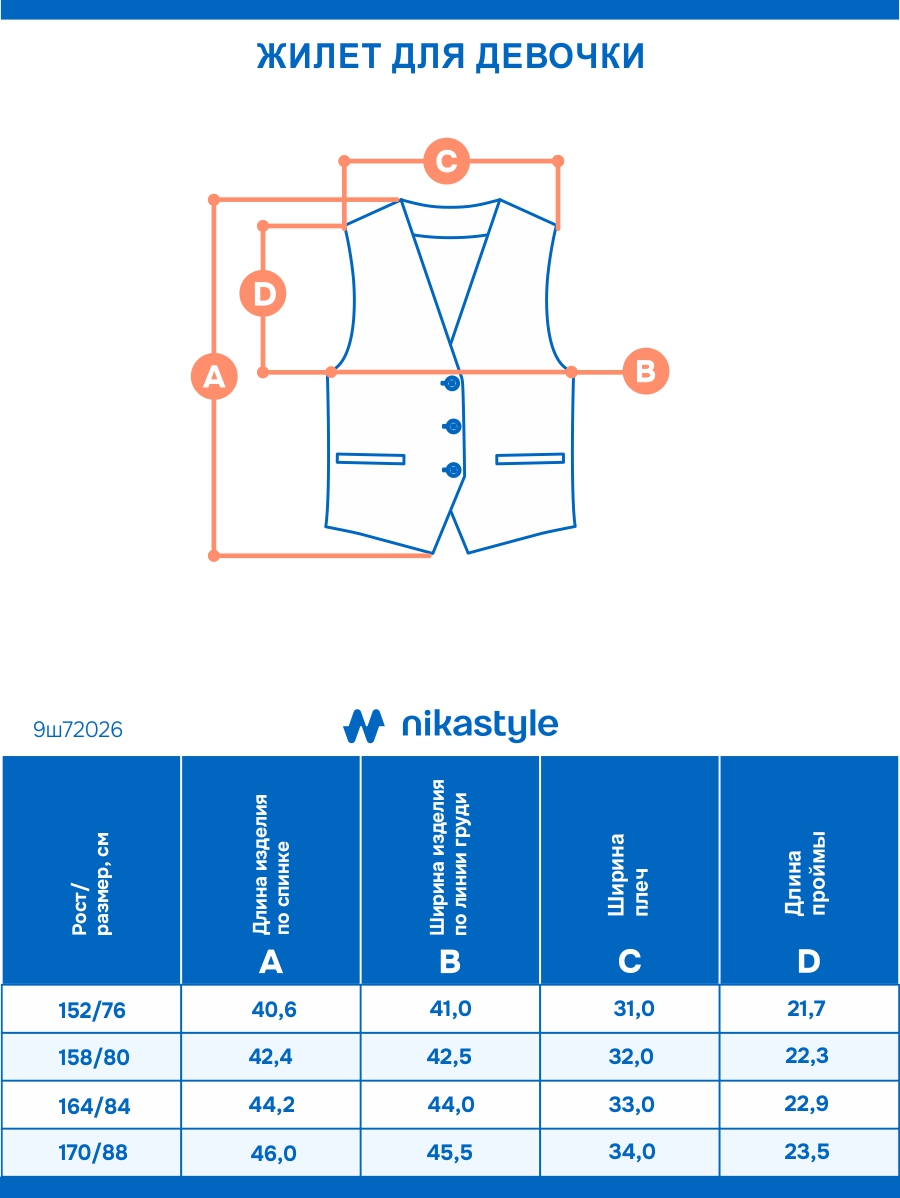 ЖИЛЕТ ДЛЯ ДЕВОЧКИ

C

D

A

B

9ш72026

nikastyle

| Рост/ размер, см | Длина изделия по спинке A | Ширина изделия по линии груди B | Ширина плеч C | Длина проймы D |
|---|---|---|---|---|
| 152/76 | 40,6 | 41,0 | 31,0 | 21,7 |
| 158/80 | 42,4 | 42,5 | 32,0 | 22,3 |
| 164/84 | 44,2 | 44,0 | 33,0 | 22,9 |
| 170/88 | 46,0 | 45,5 | 34,0 | 23,5 |