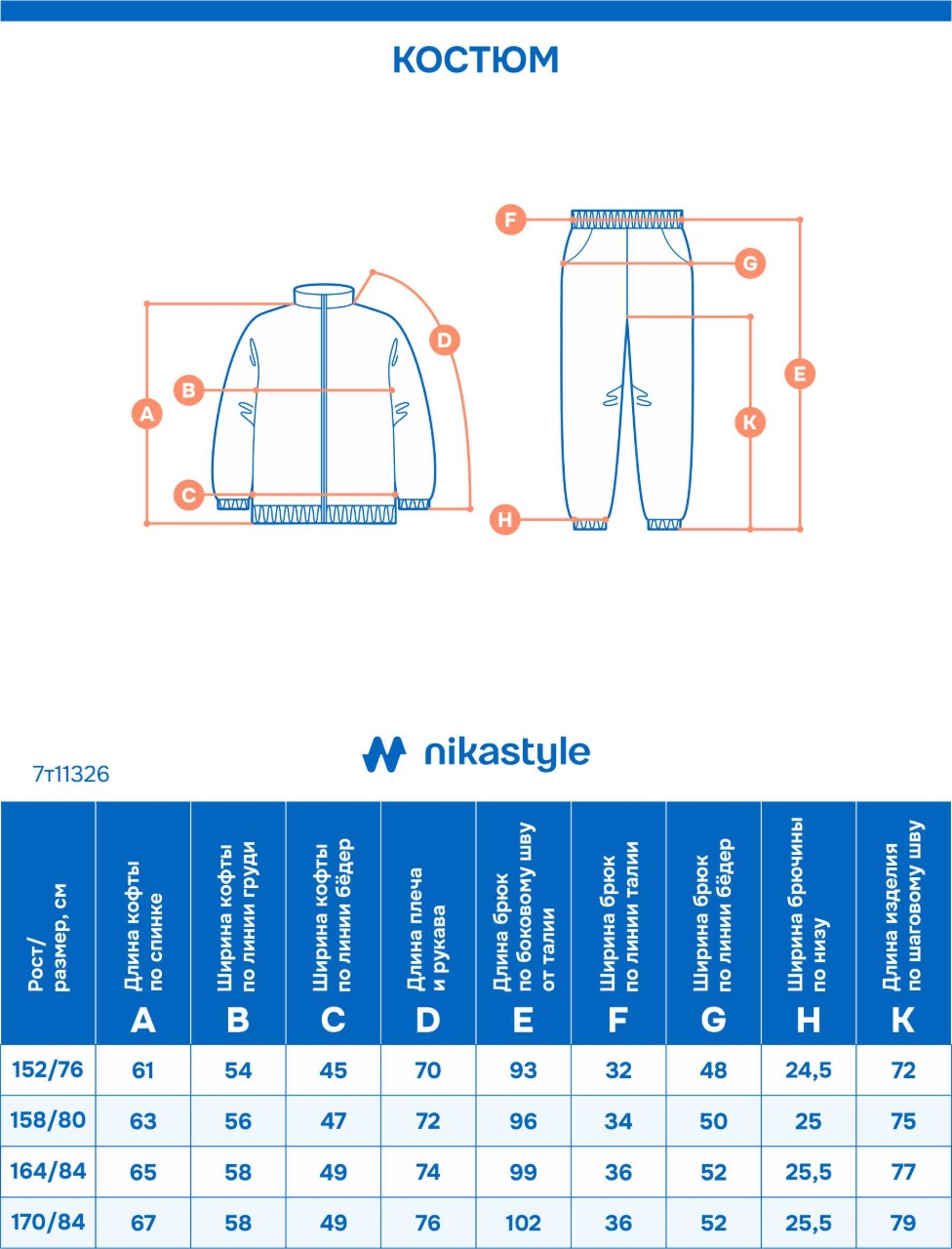 КОСТЮМ

A
B
C
D
F
G
E
K
H

nikastyle

7т11326

| Рост/ размер, см | Длина кофты по спинке A | Ширина кофты по линии груди B | Ширина кофты по линии бёдер C | Длина плеча и рукава D | Длина брюк по боковому шву от талии E | Ширина брюк по линии талии F | Ширина брюк по линии бёдер G | Ширина брючины по низу H | Длина изделия по шаговому шву K |
|---|---|---|---|---|---|---|---|---|---|
| 152/76 | 61 | 54 | 45 | 70 | 93 | 32 | 48 | 24,5 | 72 |
| 158/80 | 63 | 56 | 47 | 72 | 96 | 34 | 50 | 25 | 75 |
| 164/84 | 65 | 58 | 49 | 74 | 99 | 36 | 52 | 25,5 | 77 |
| 170/84 | 67 | 58 | 49 | 76 | 102 | 36 | 52 | 25,5 | 79 |